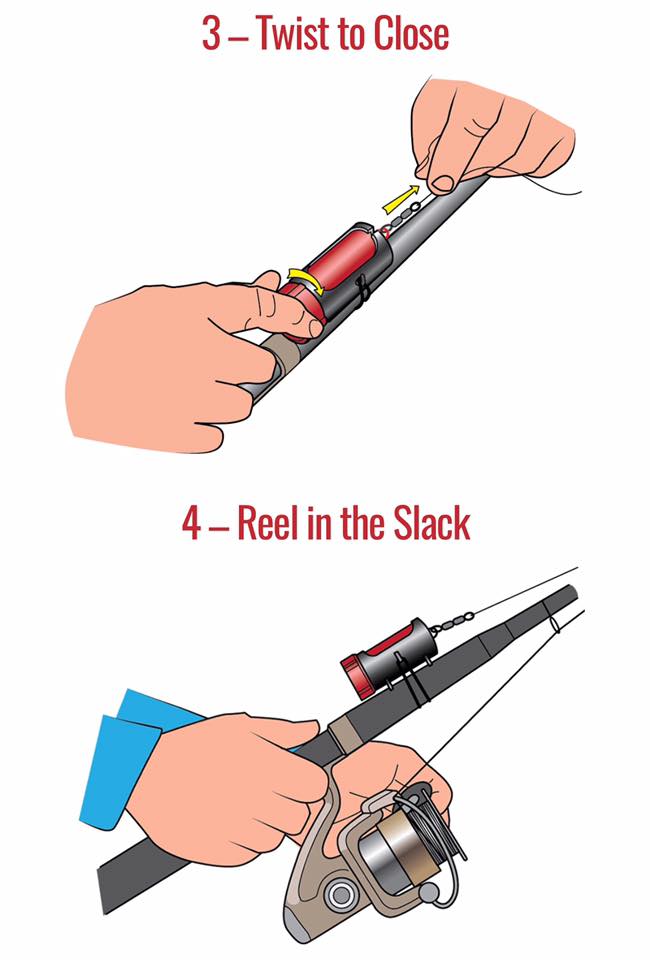 3 – Twist to Close

4 – Reel in the Slack